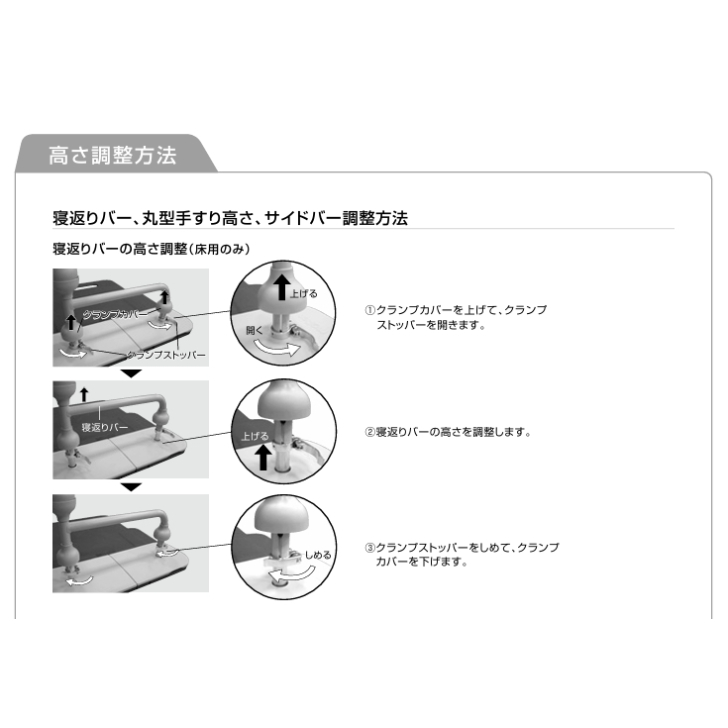 高さ調整方法

寝返りバー、丸型手すり高さ、サイドバー調整方法

寝返りバーの高さ調整（床用のみ）

クランプカバー

クランプストッパー

上げる

開く

①クランプカバーを上げて、クランプストッパーを開きます。

寝返りバー

上げる

②寝返りバーの高さを調整します。

しめる

③クランプストッパーをしめて、クランプカバーを下げます。